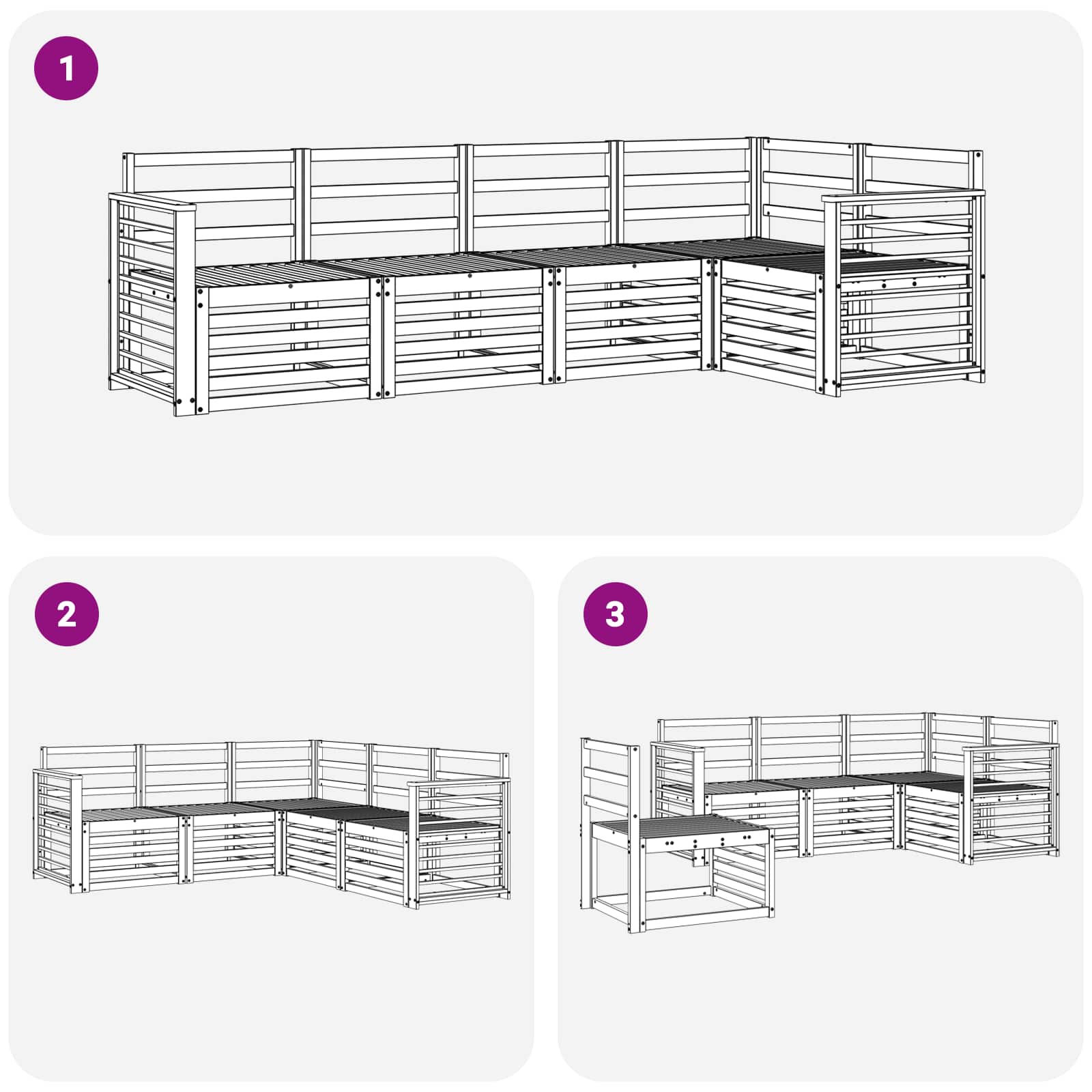 1

2

3