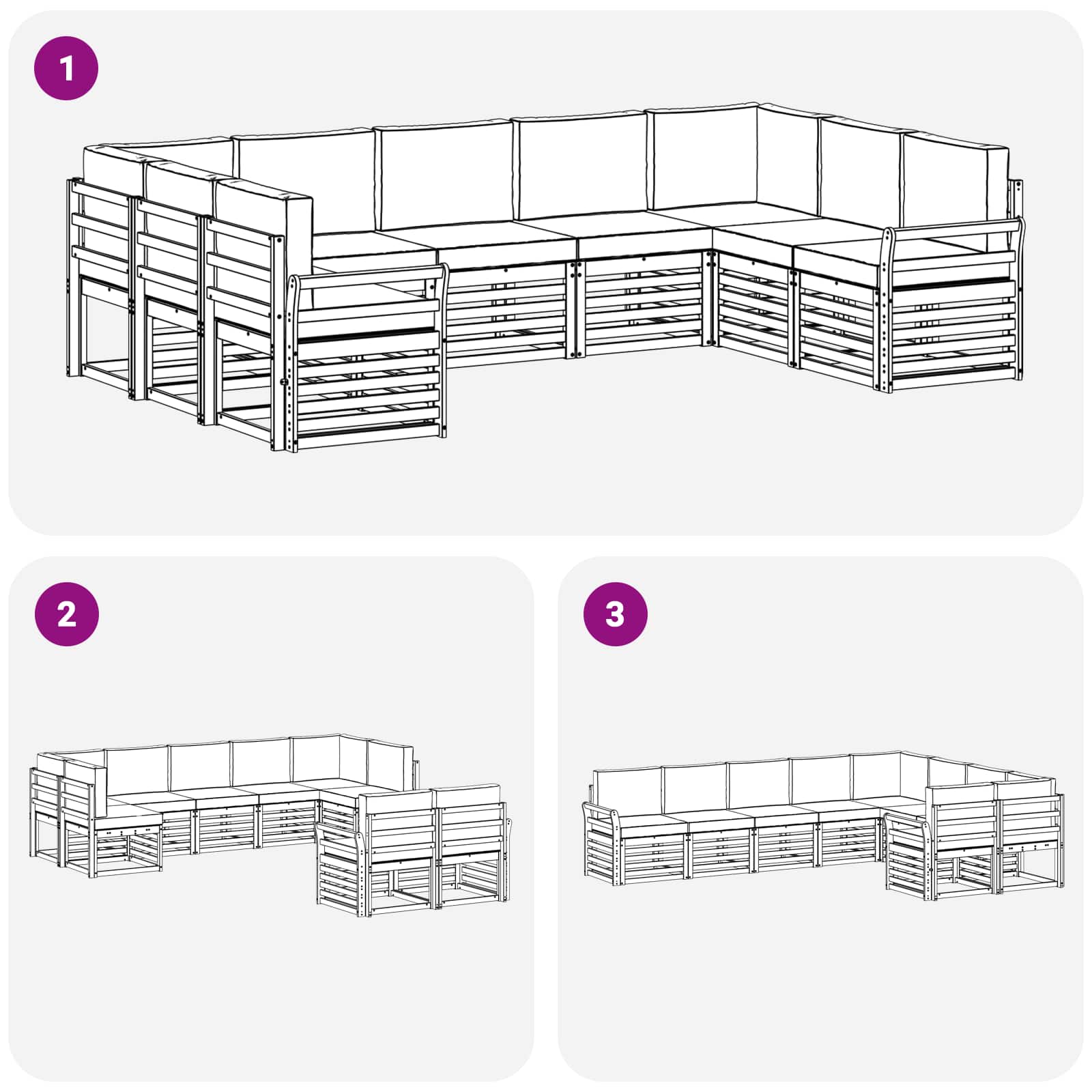 1

2

3