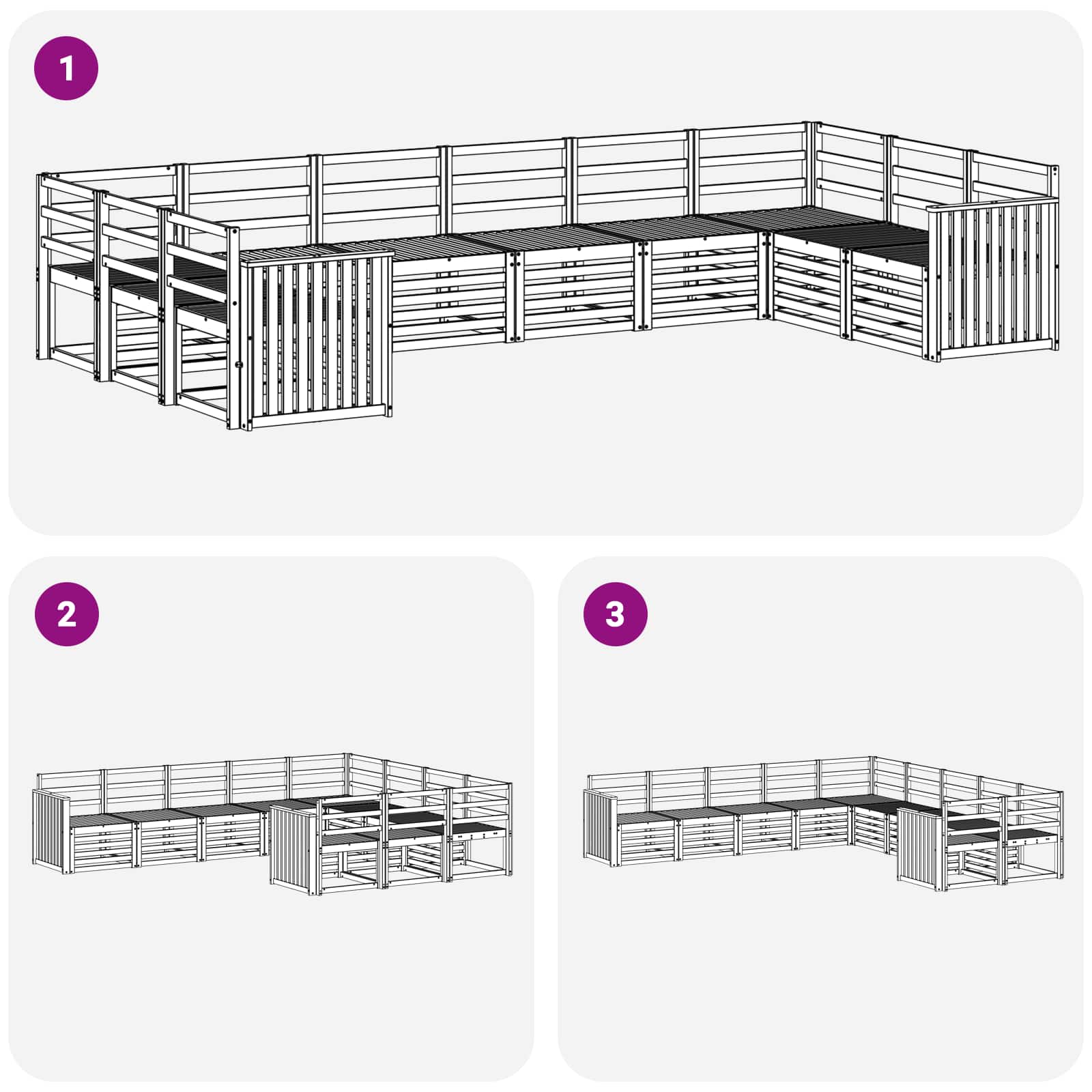 1

2

3