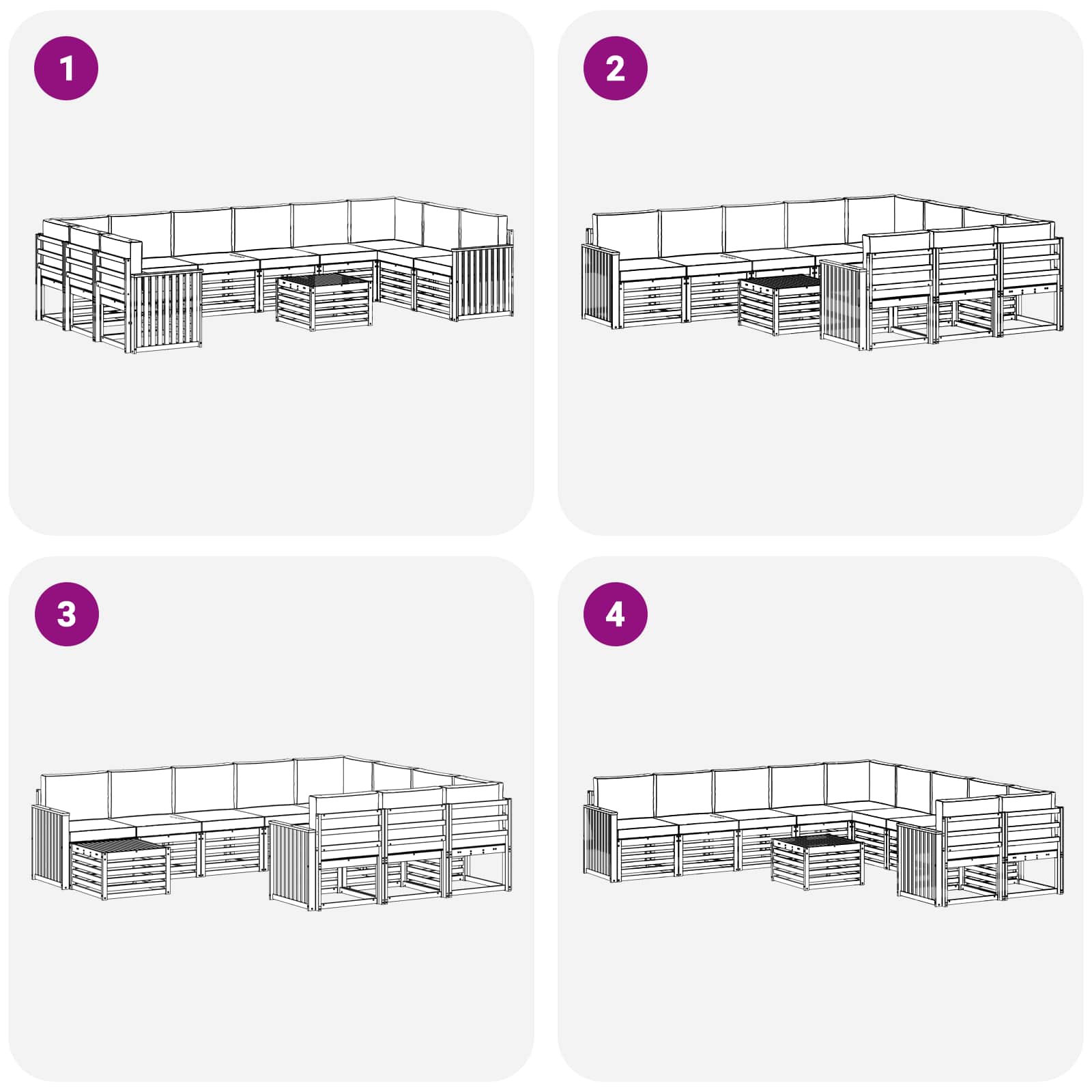 1

2

3

4