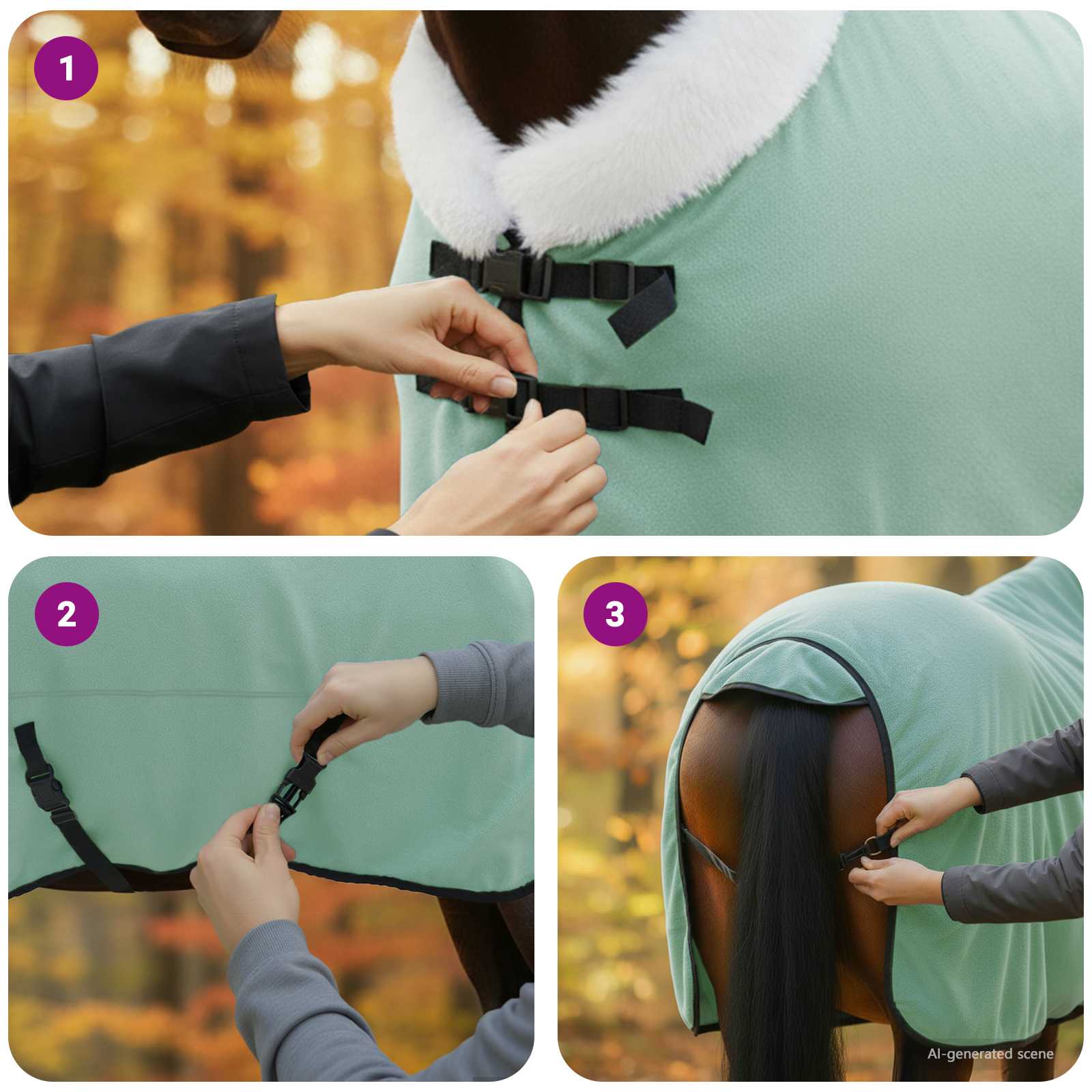 1

2

3

AI-generated scene