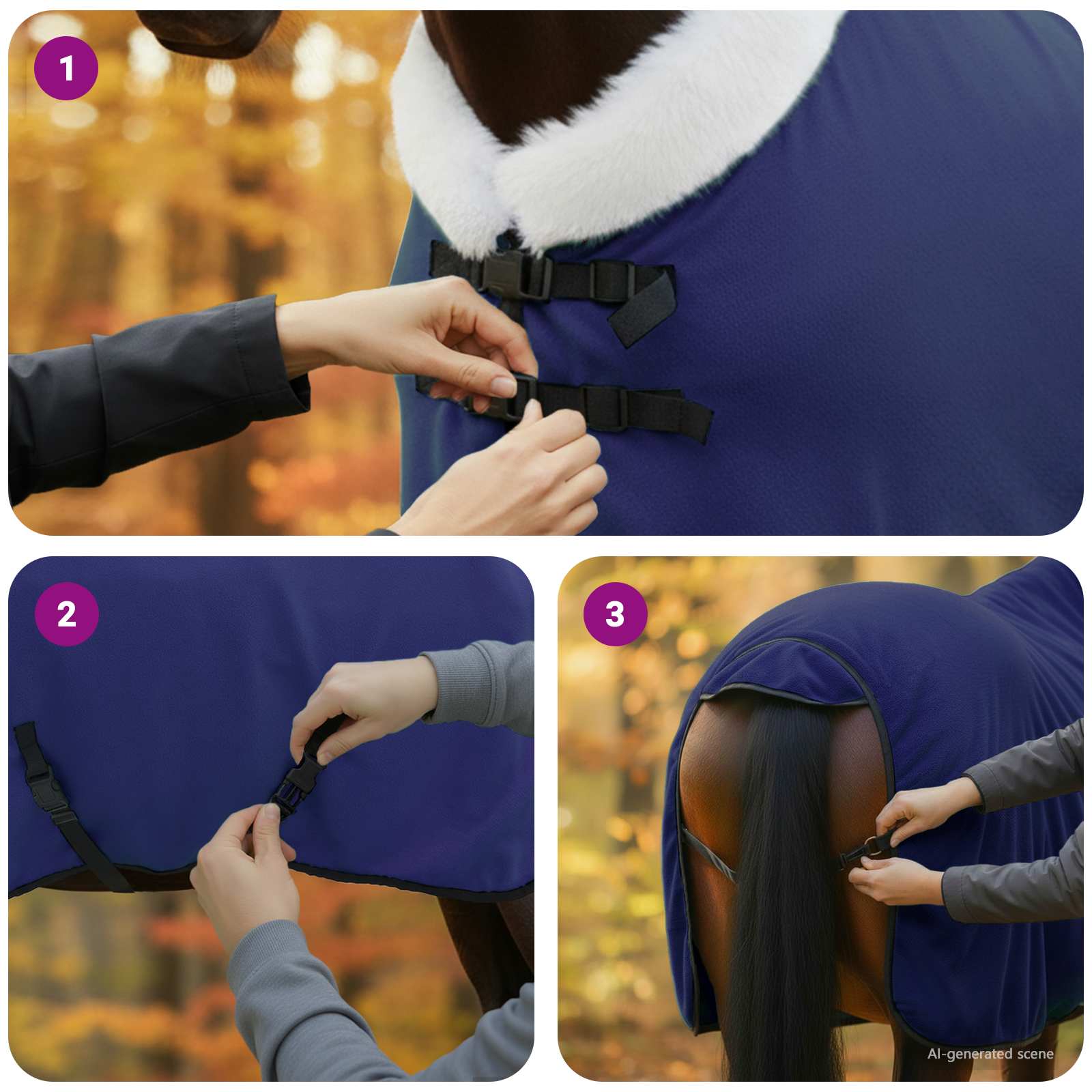 1

2

3

AI-generated scene