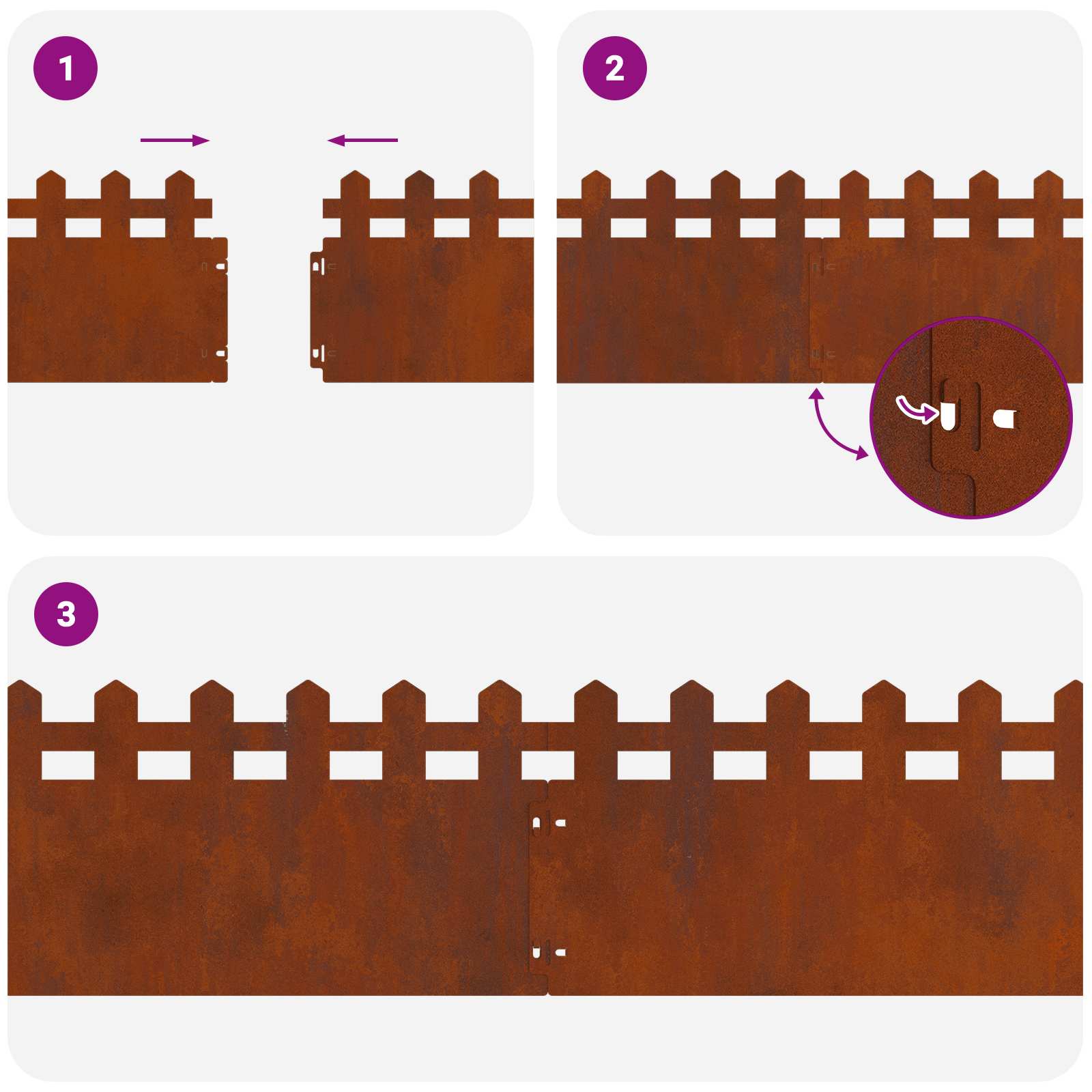 1

2

3