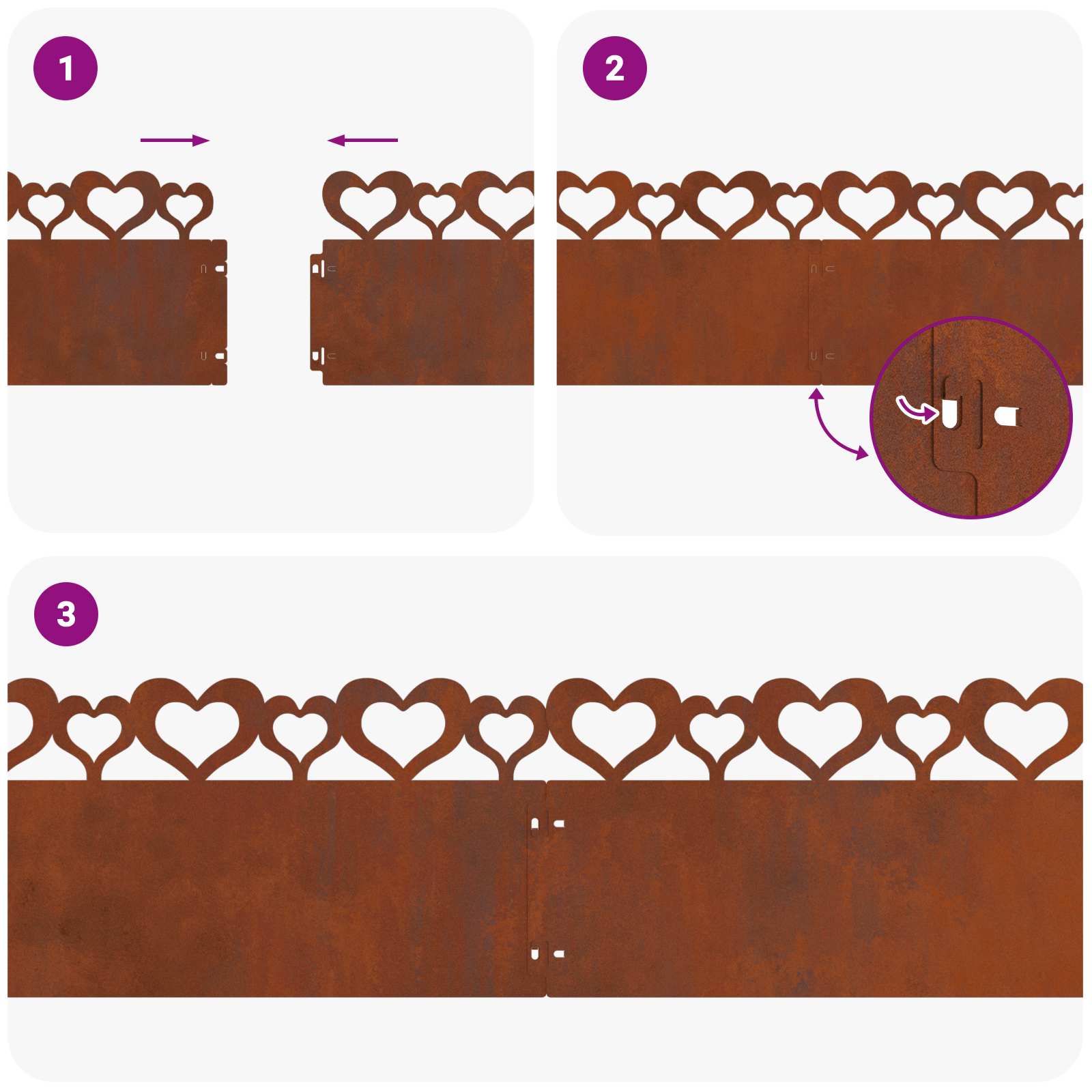 1

2

3