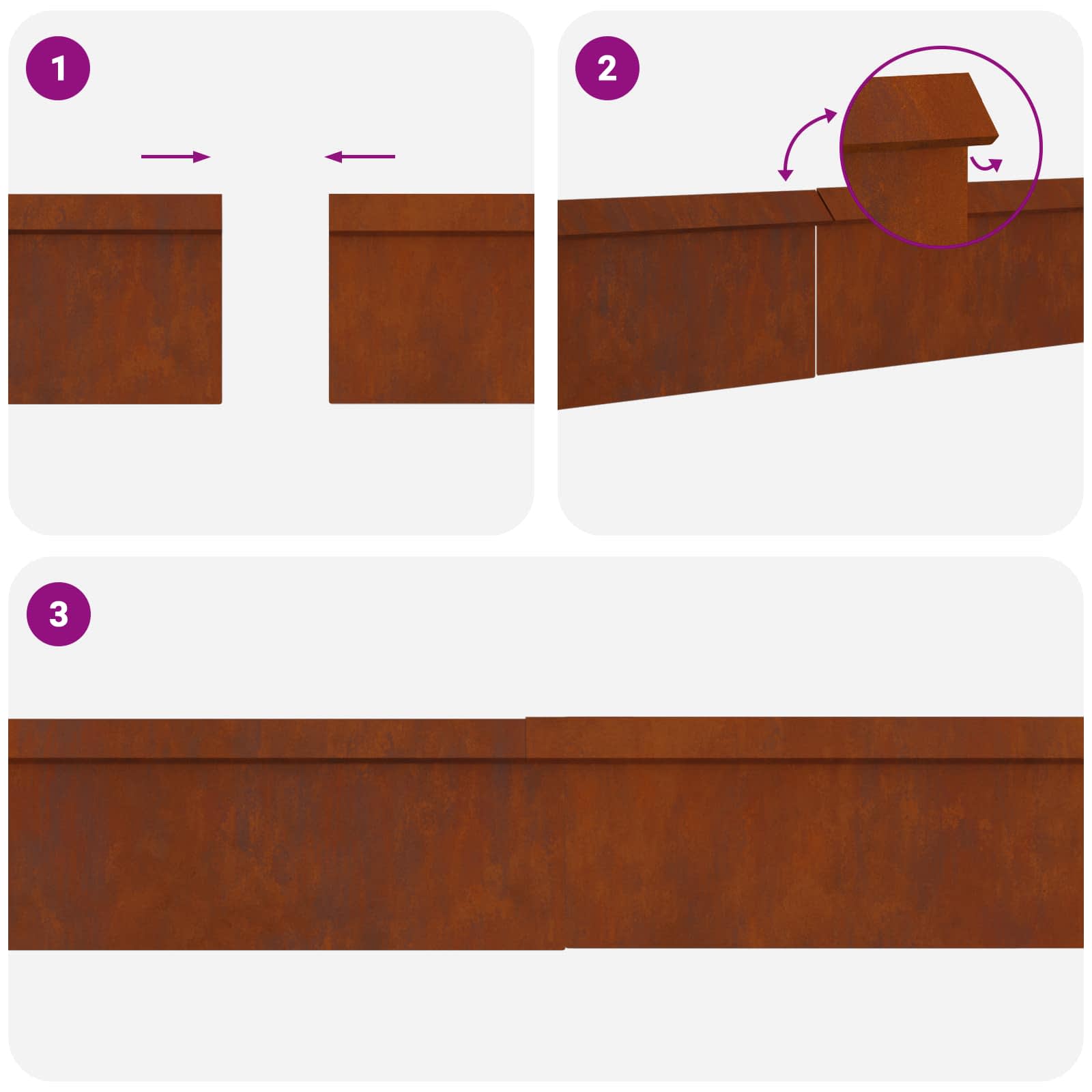 1

2

3