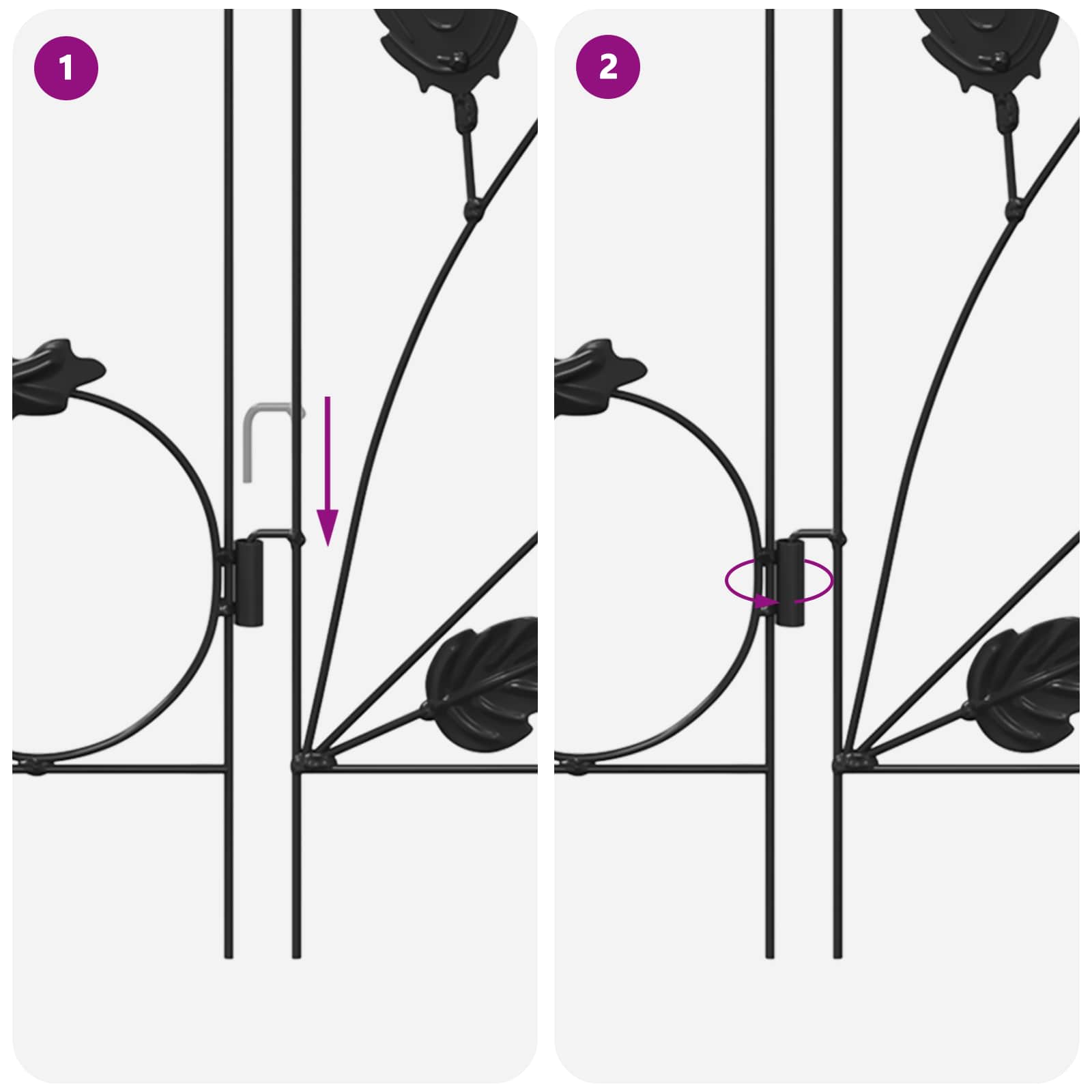 1

2