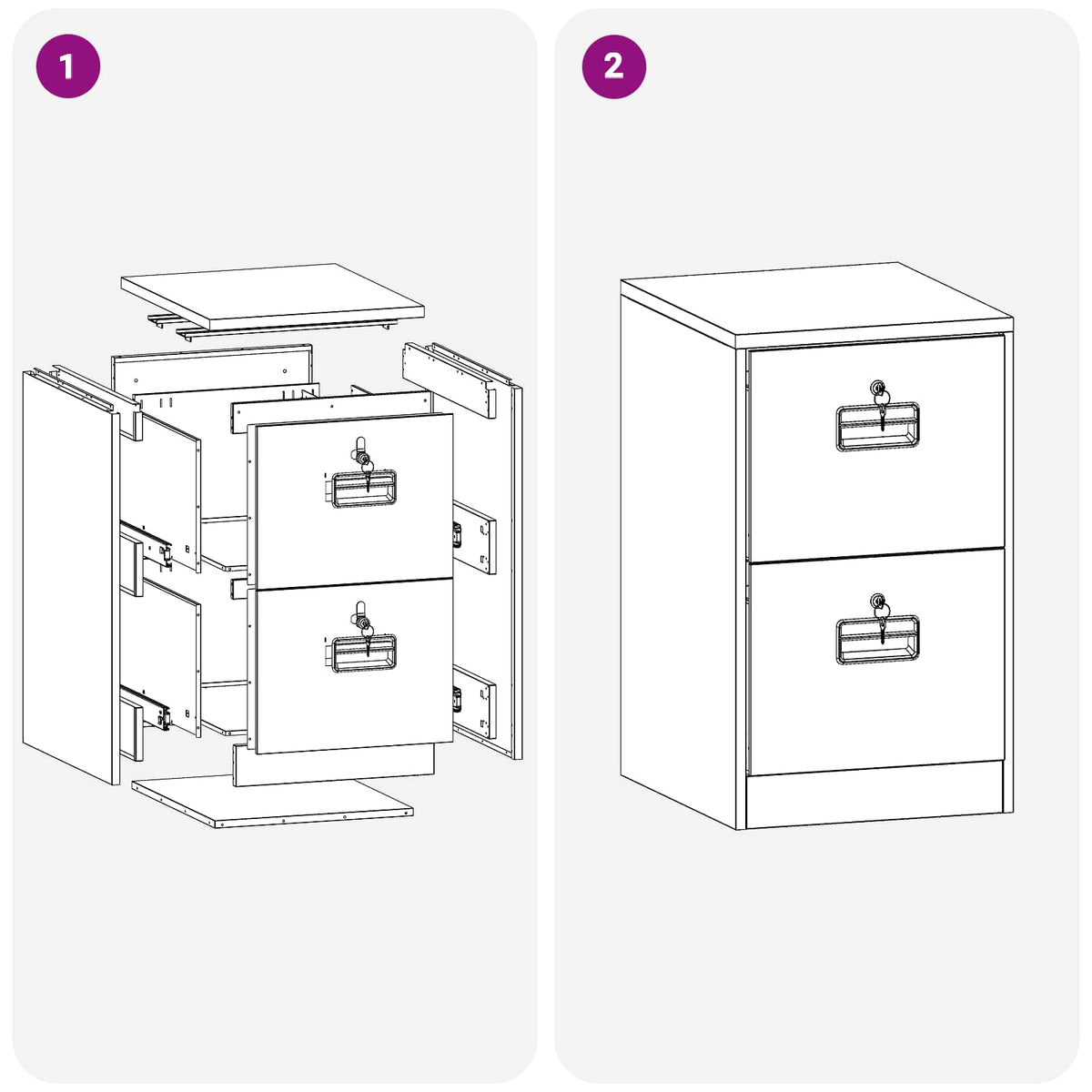 1

2