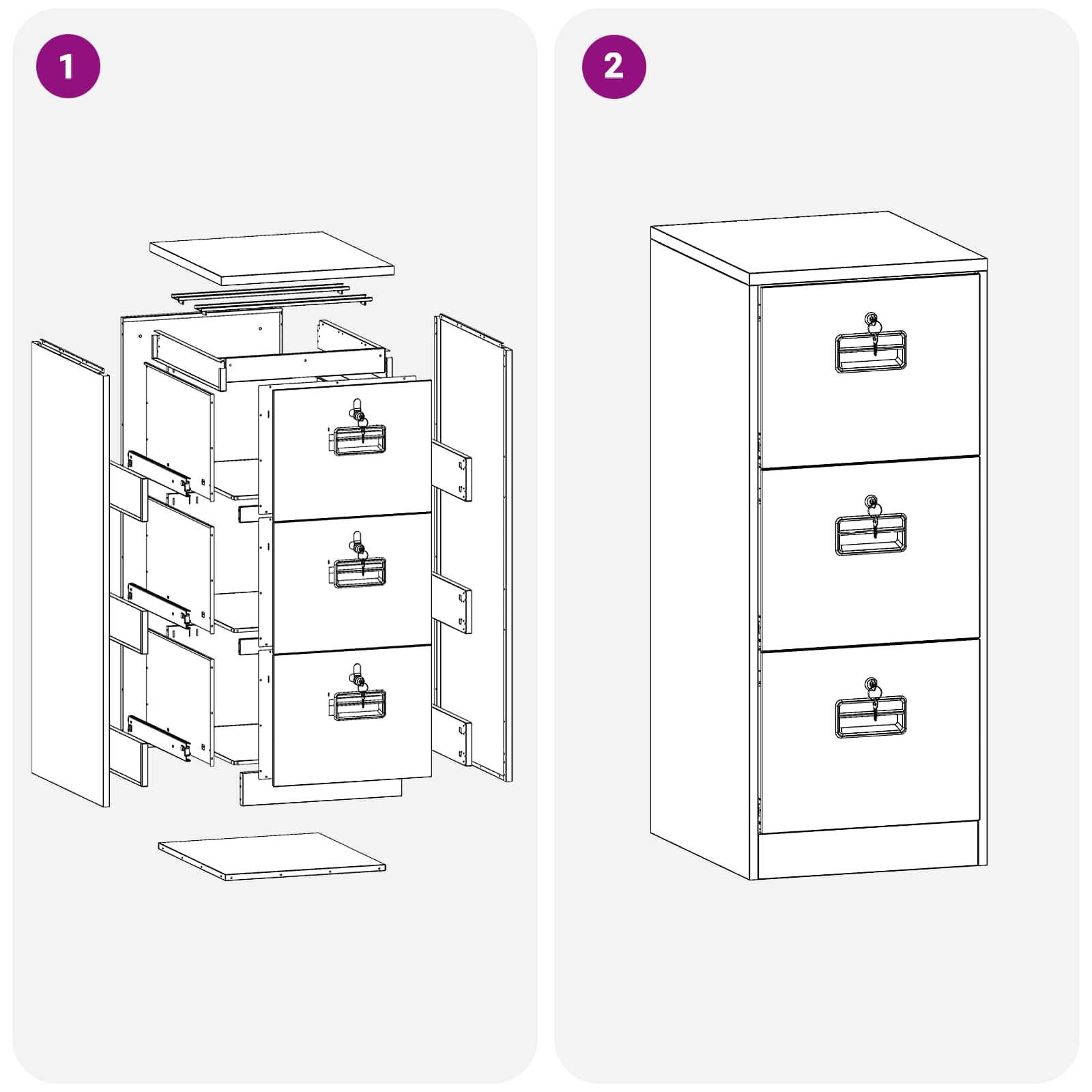 1

2