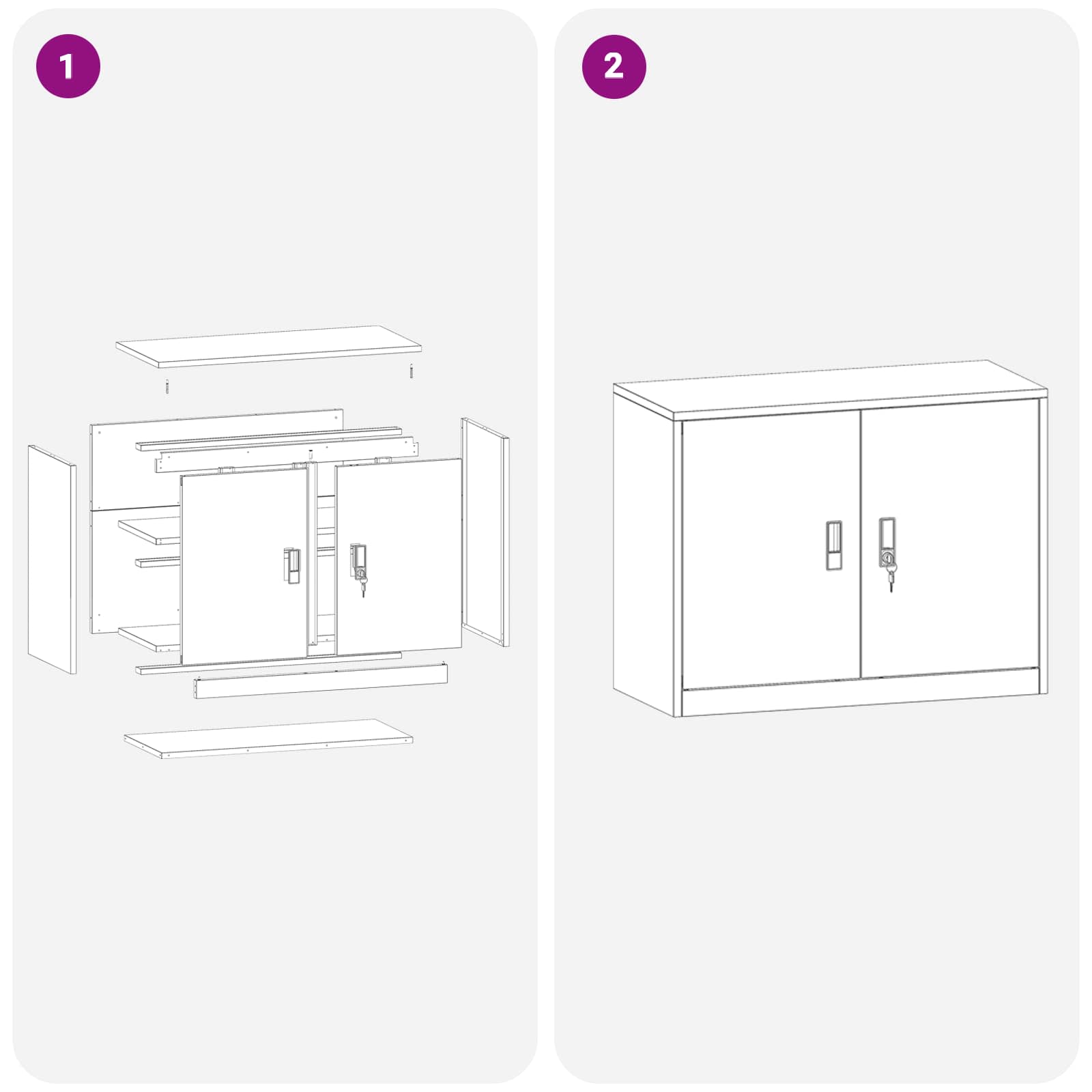 1

2