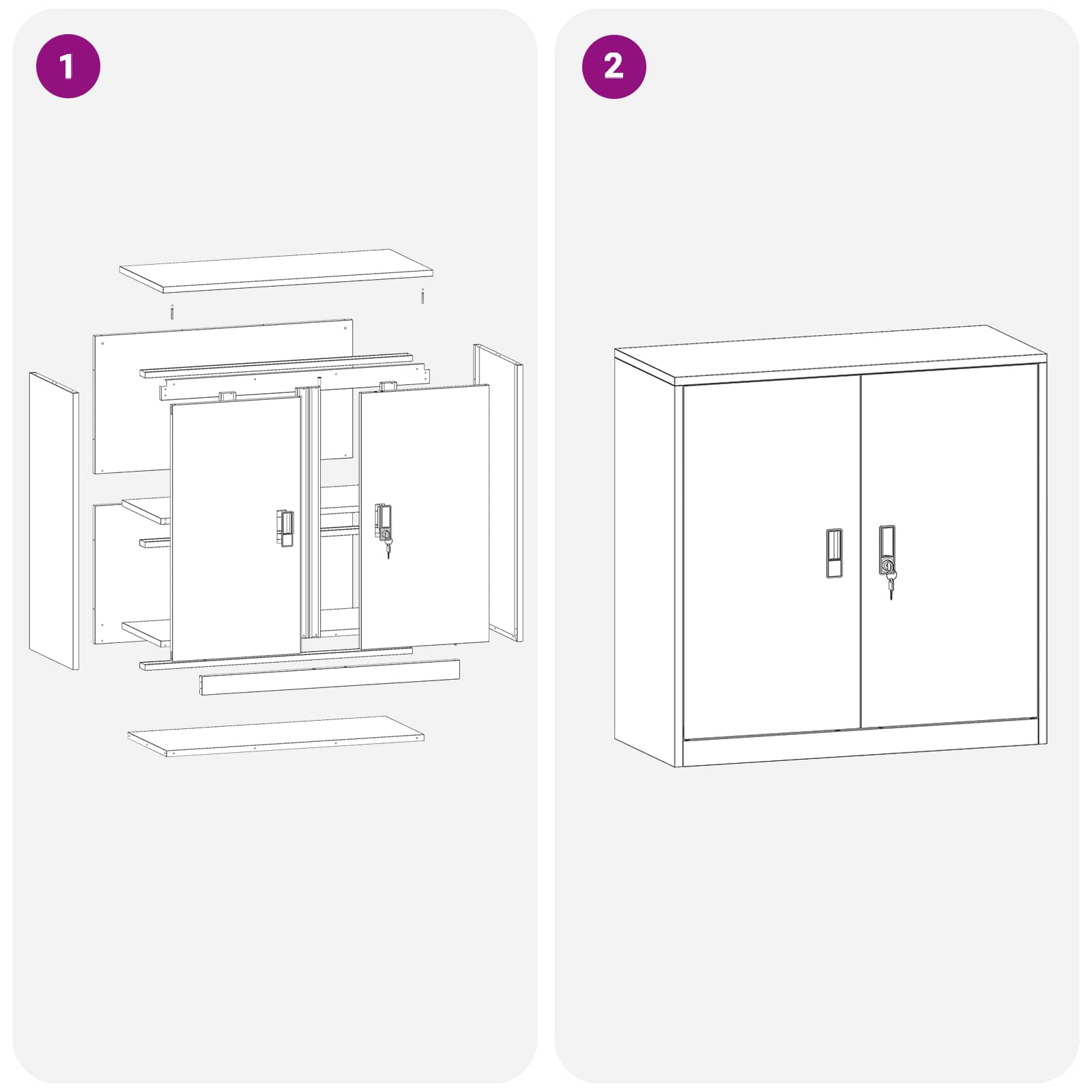 1

2