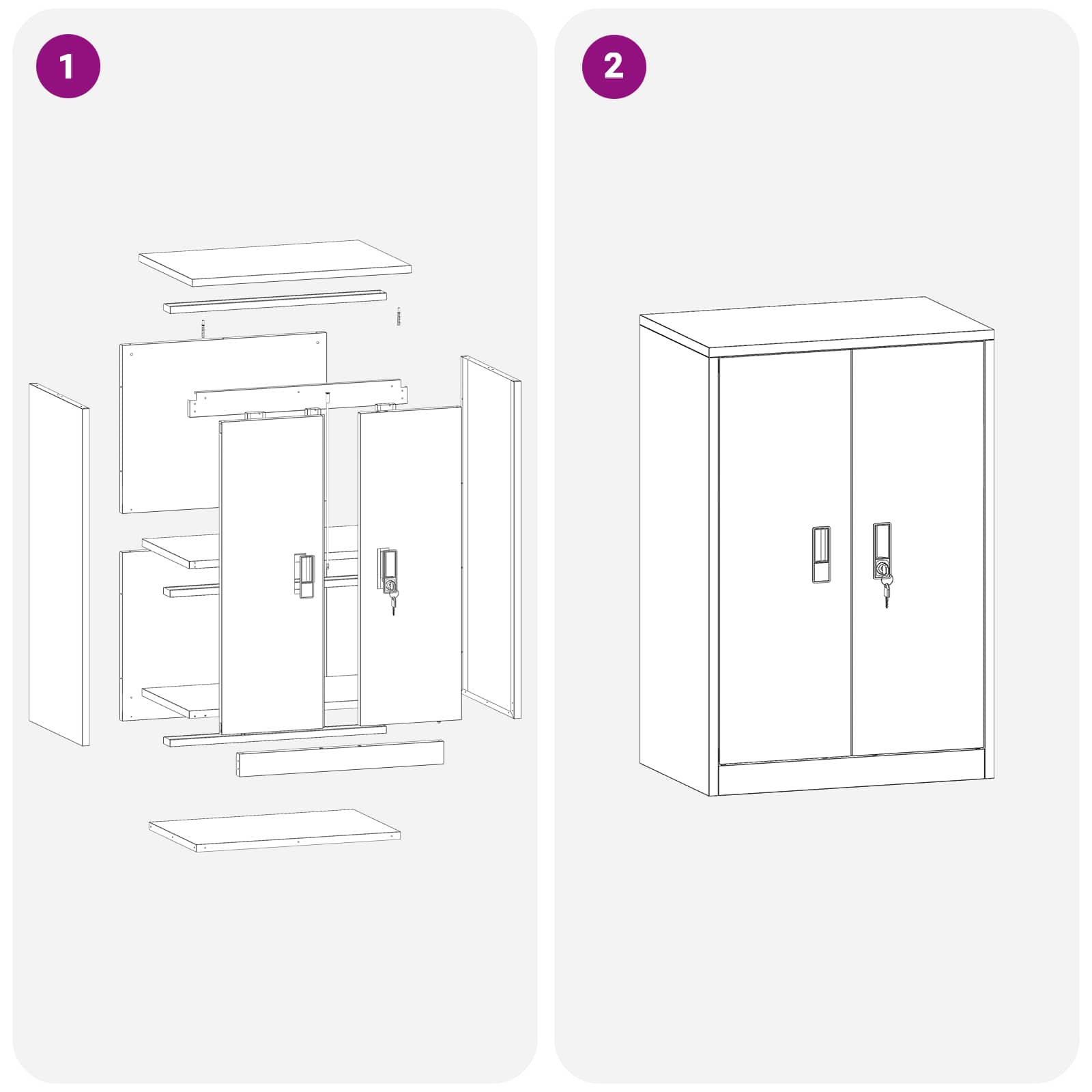 1

2