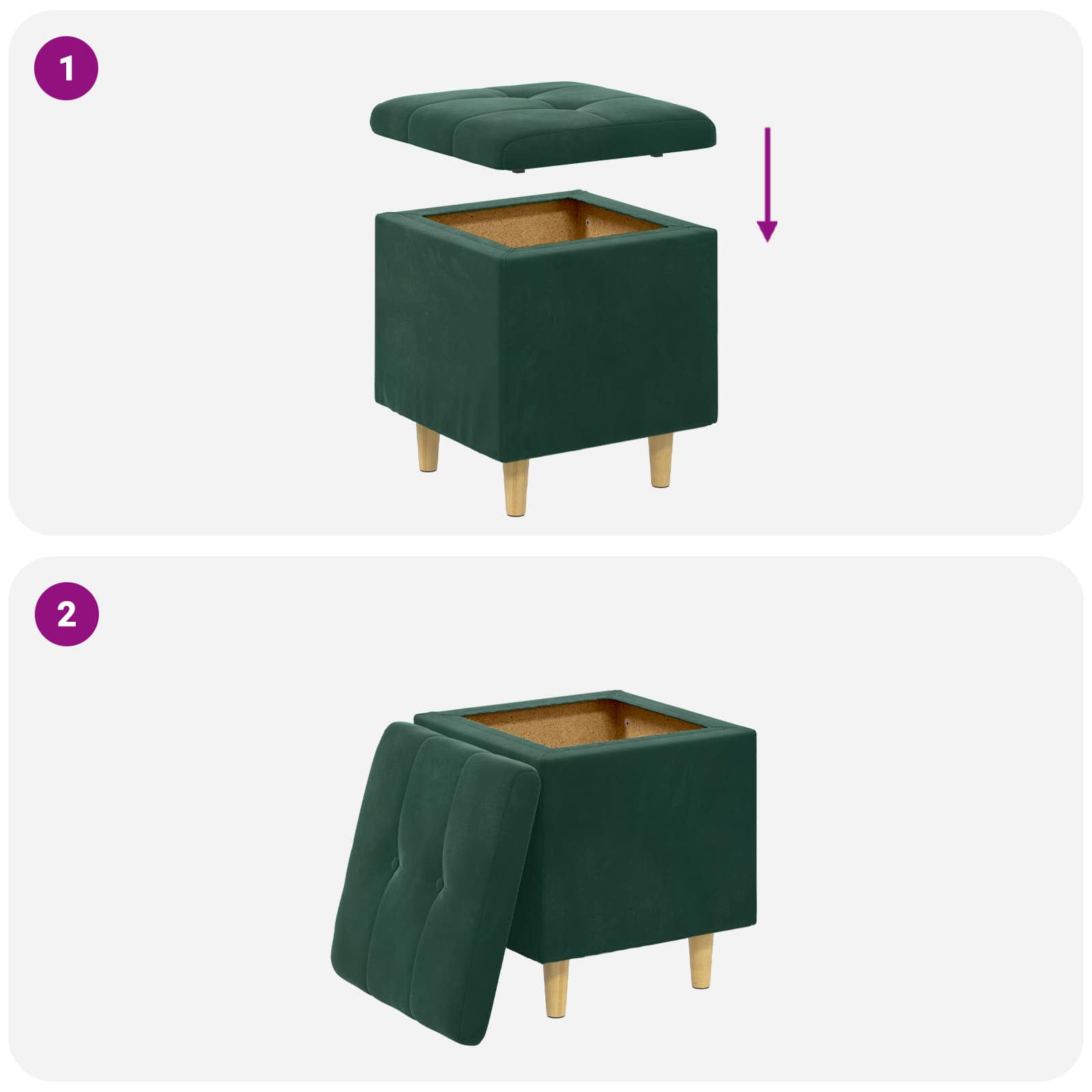 1

2