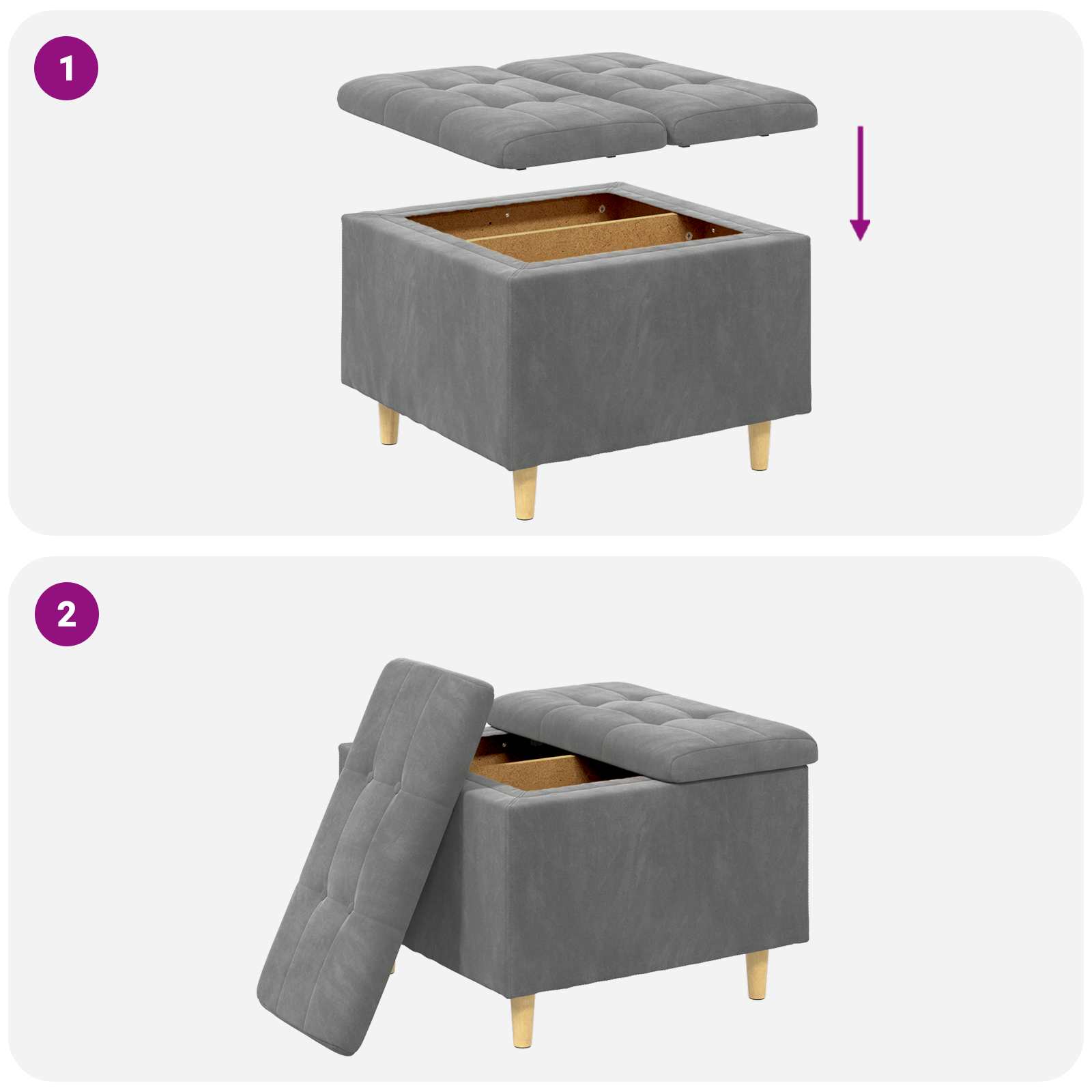 1

2