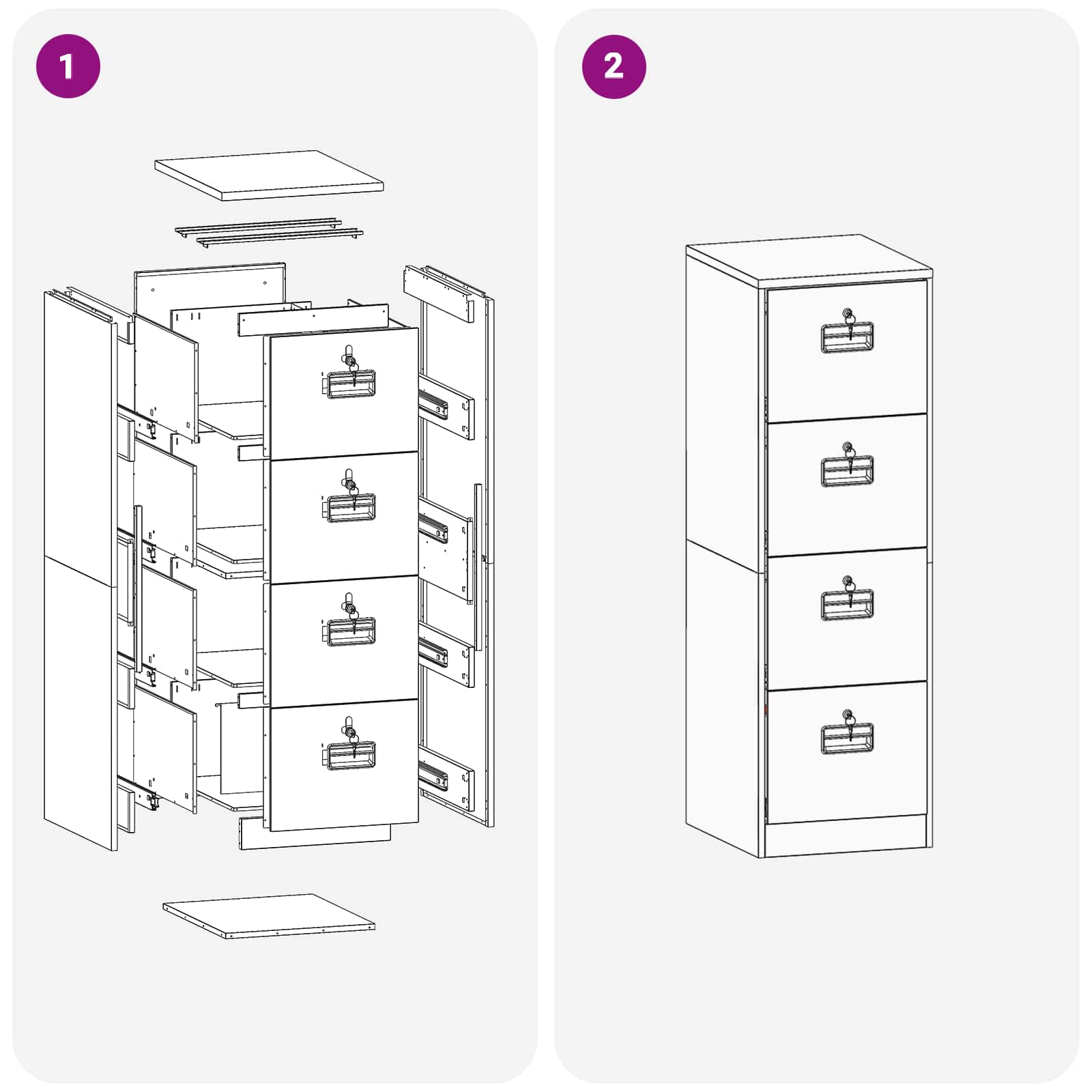 1

2