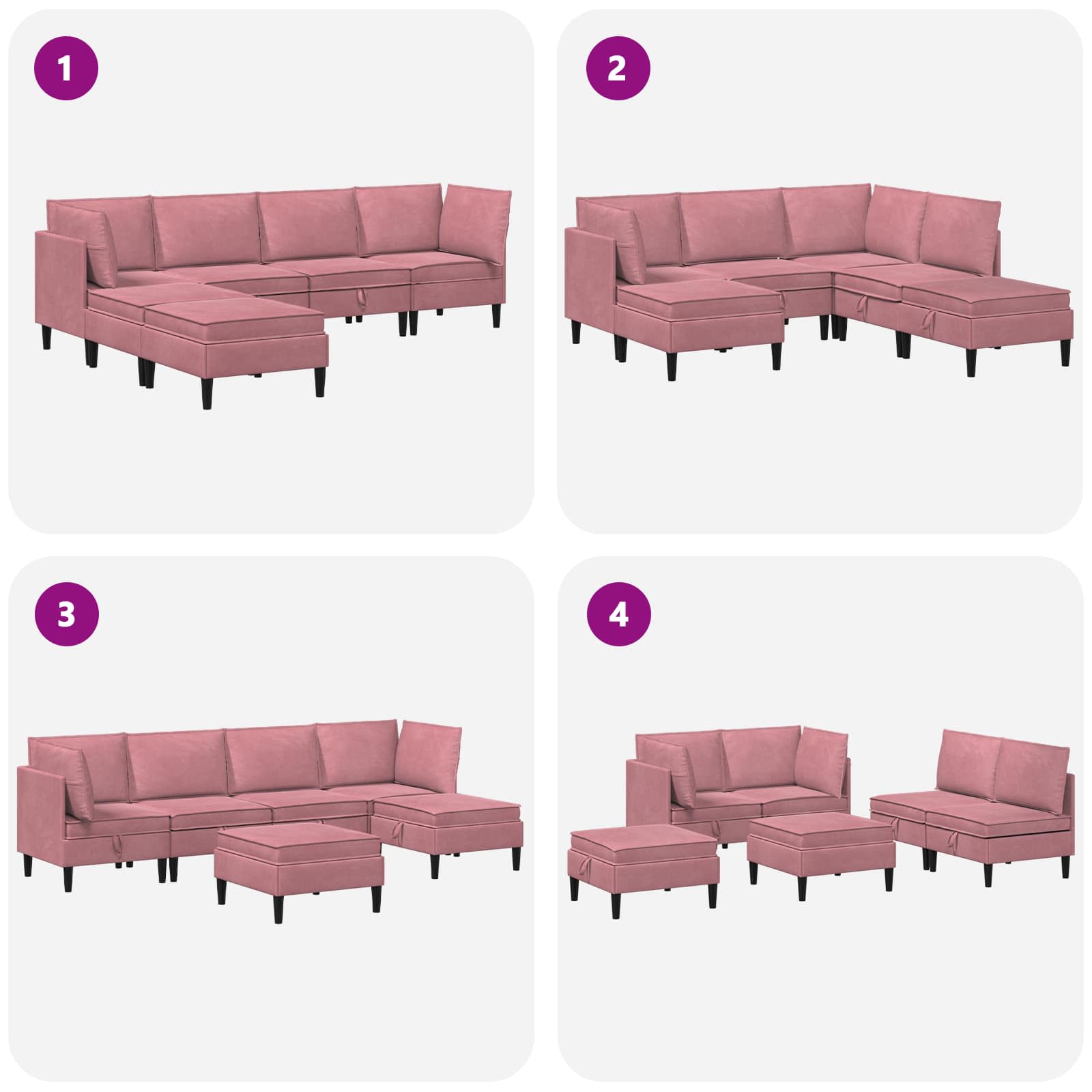 1

2

3

4