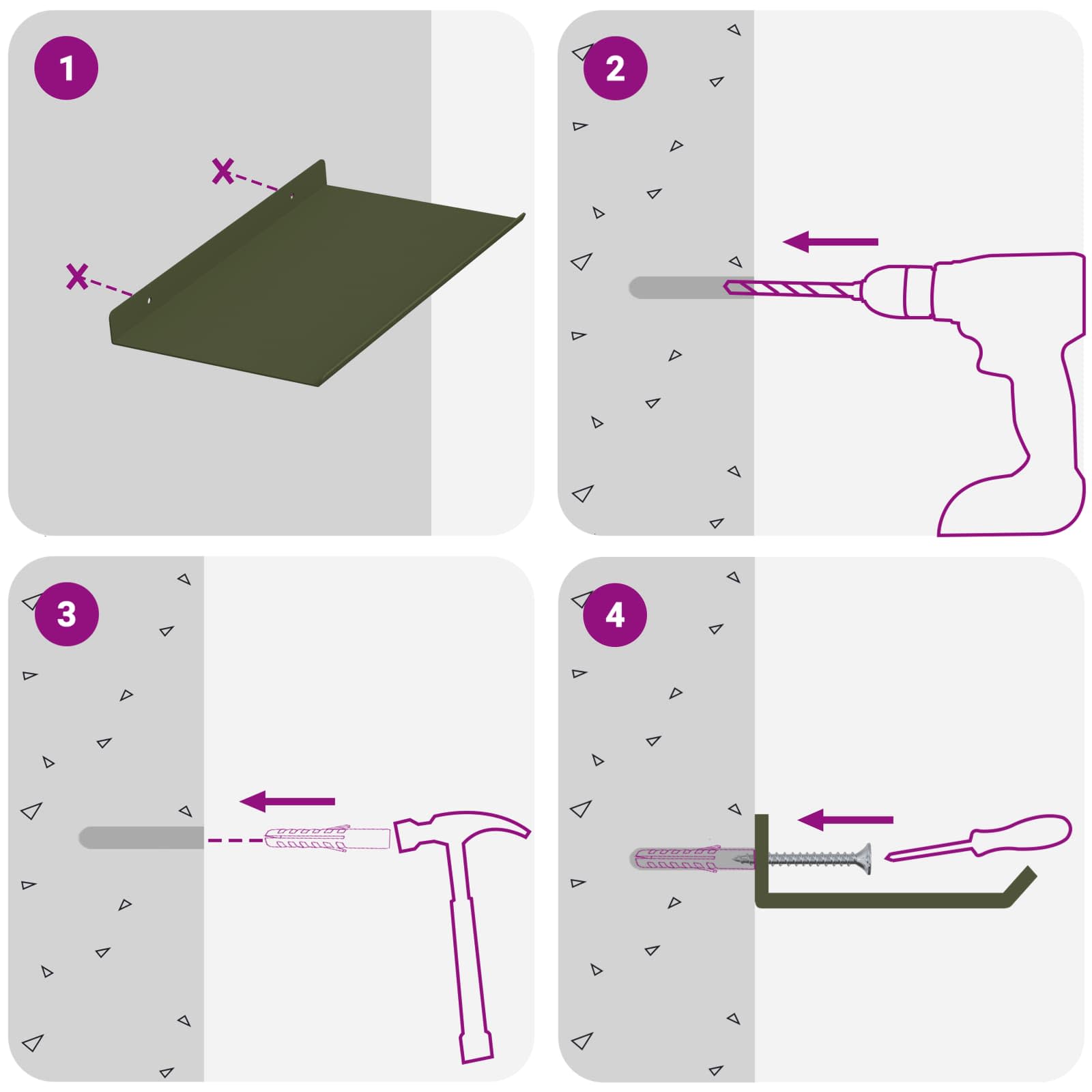 1

2

3

4