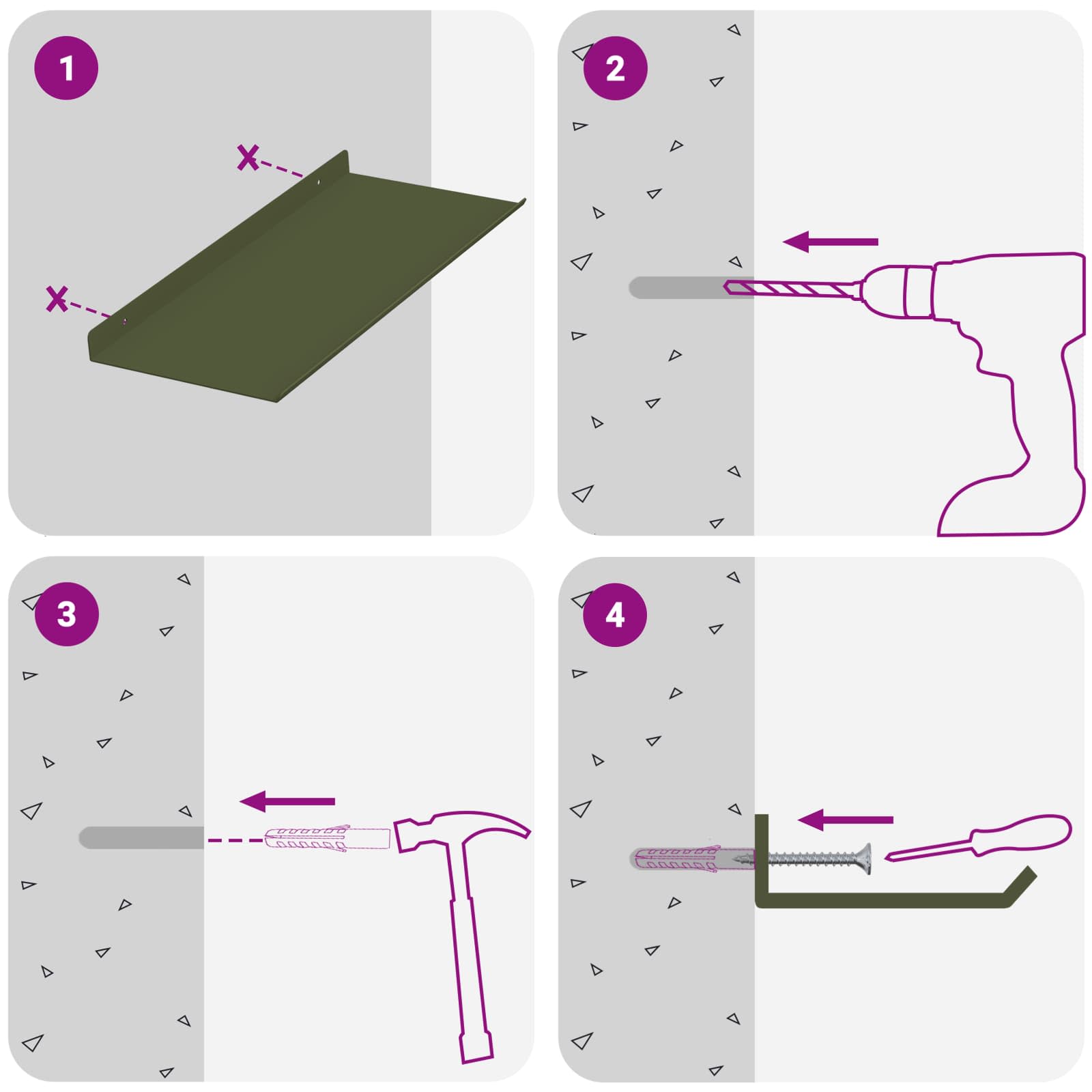 1

2

3

4