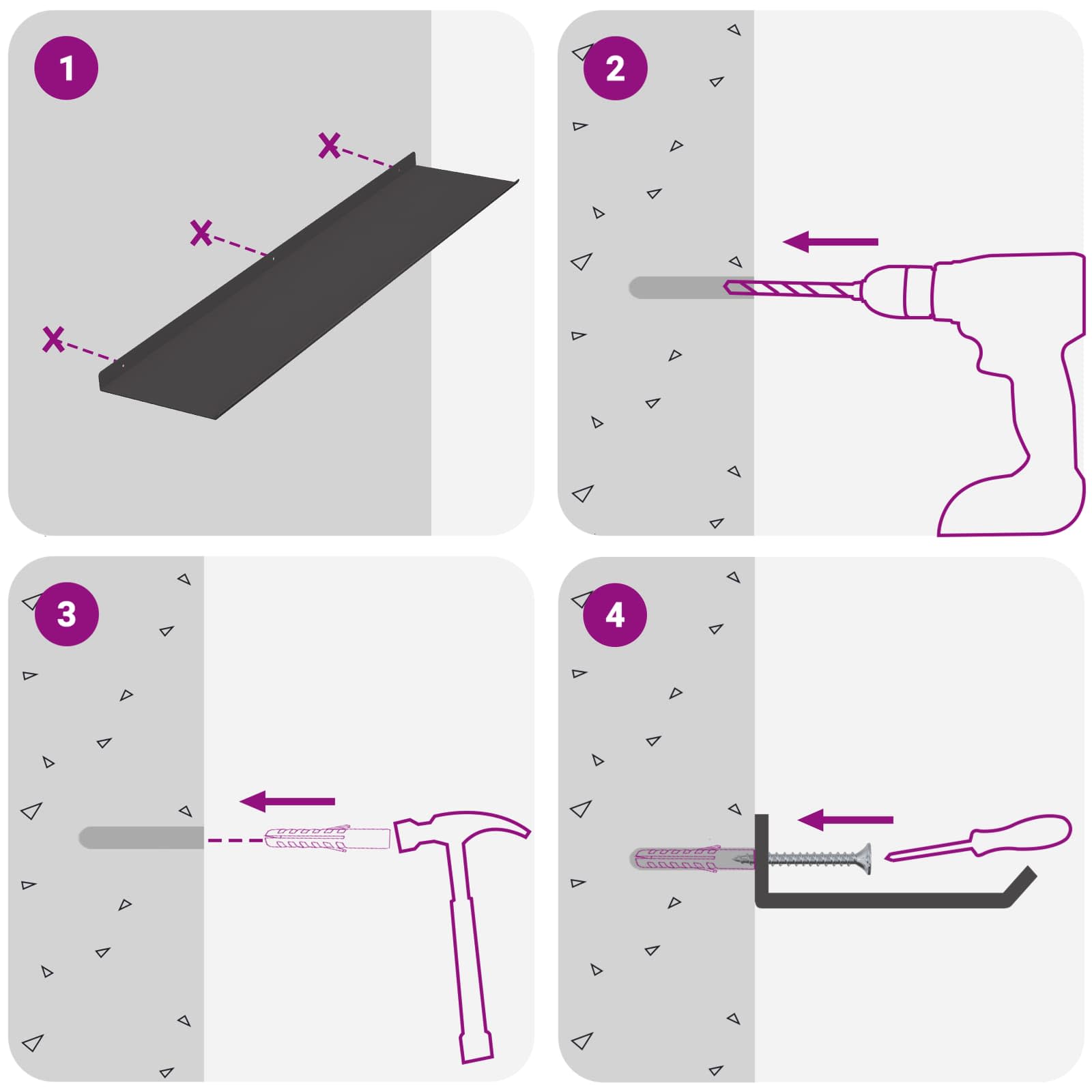 1

2

3

4