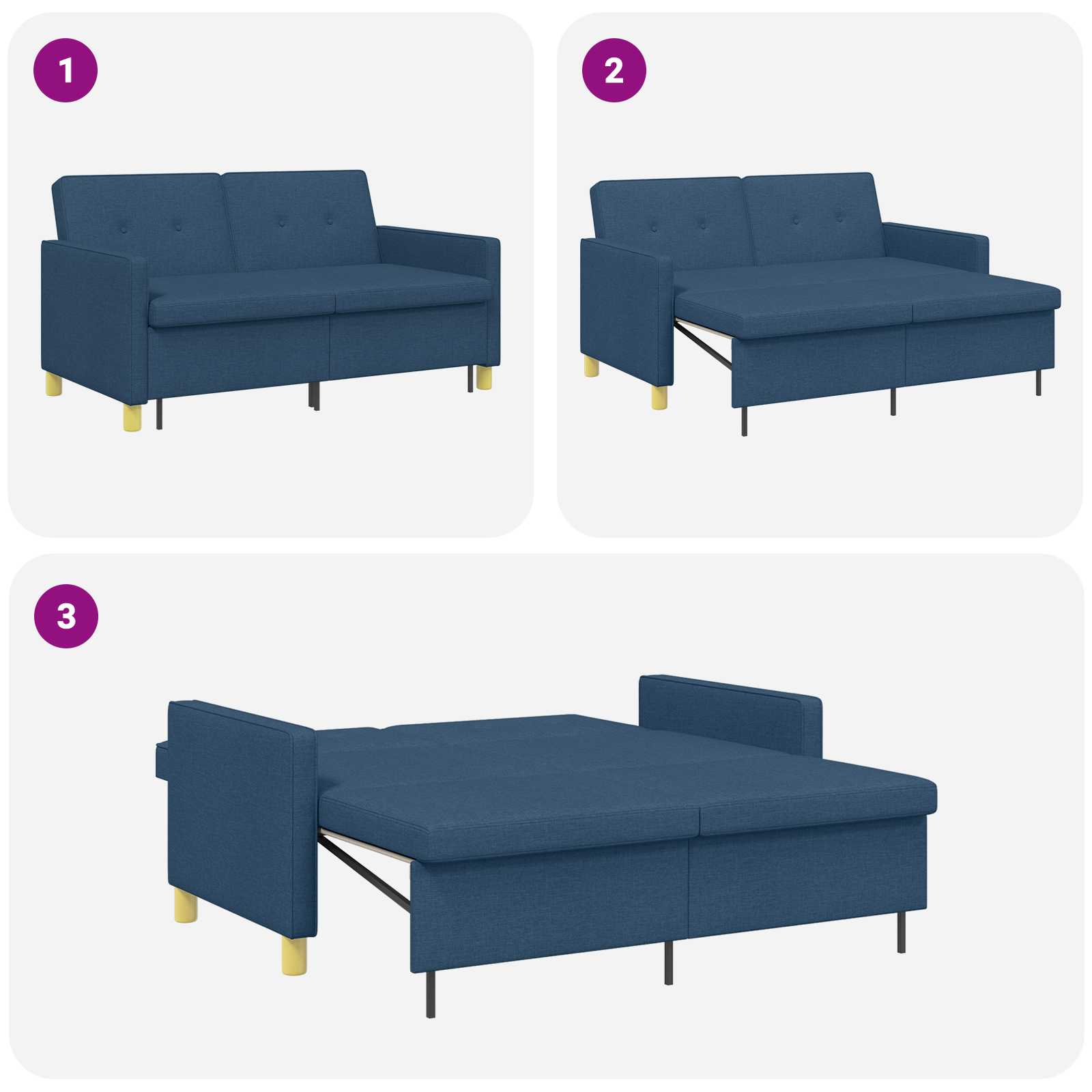 1

2

3