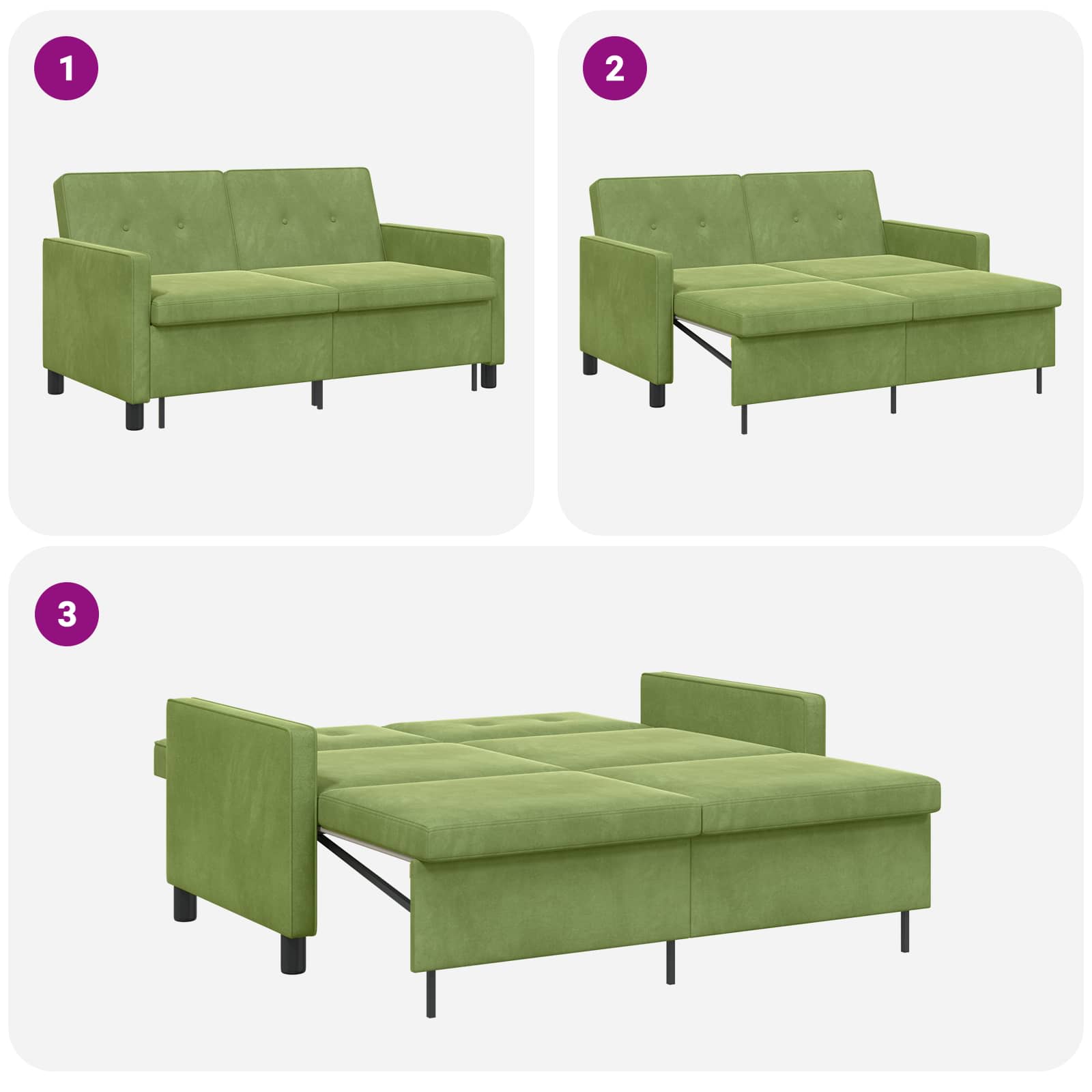 1

2

3