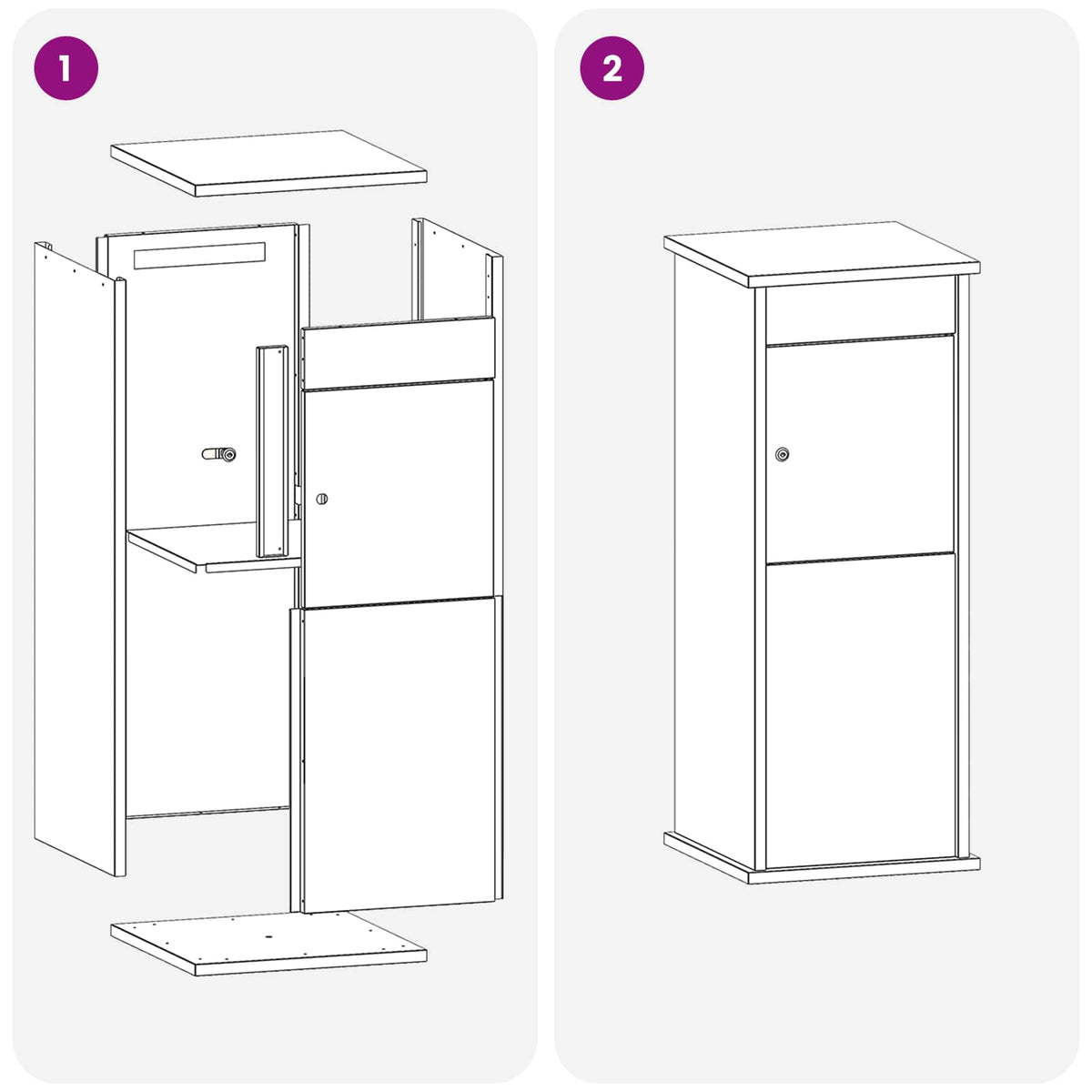 1

2