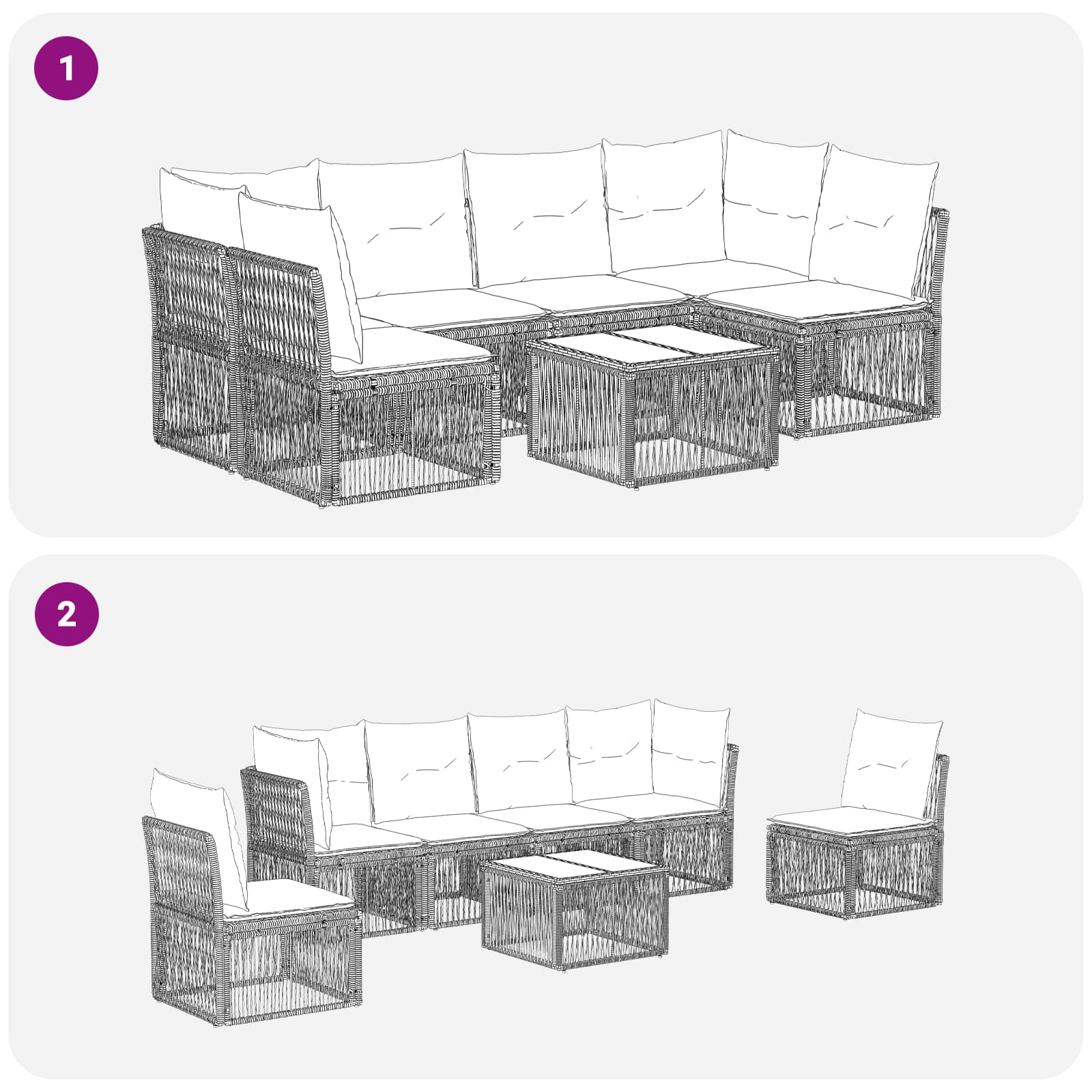 1

2