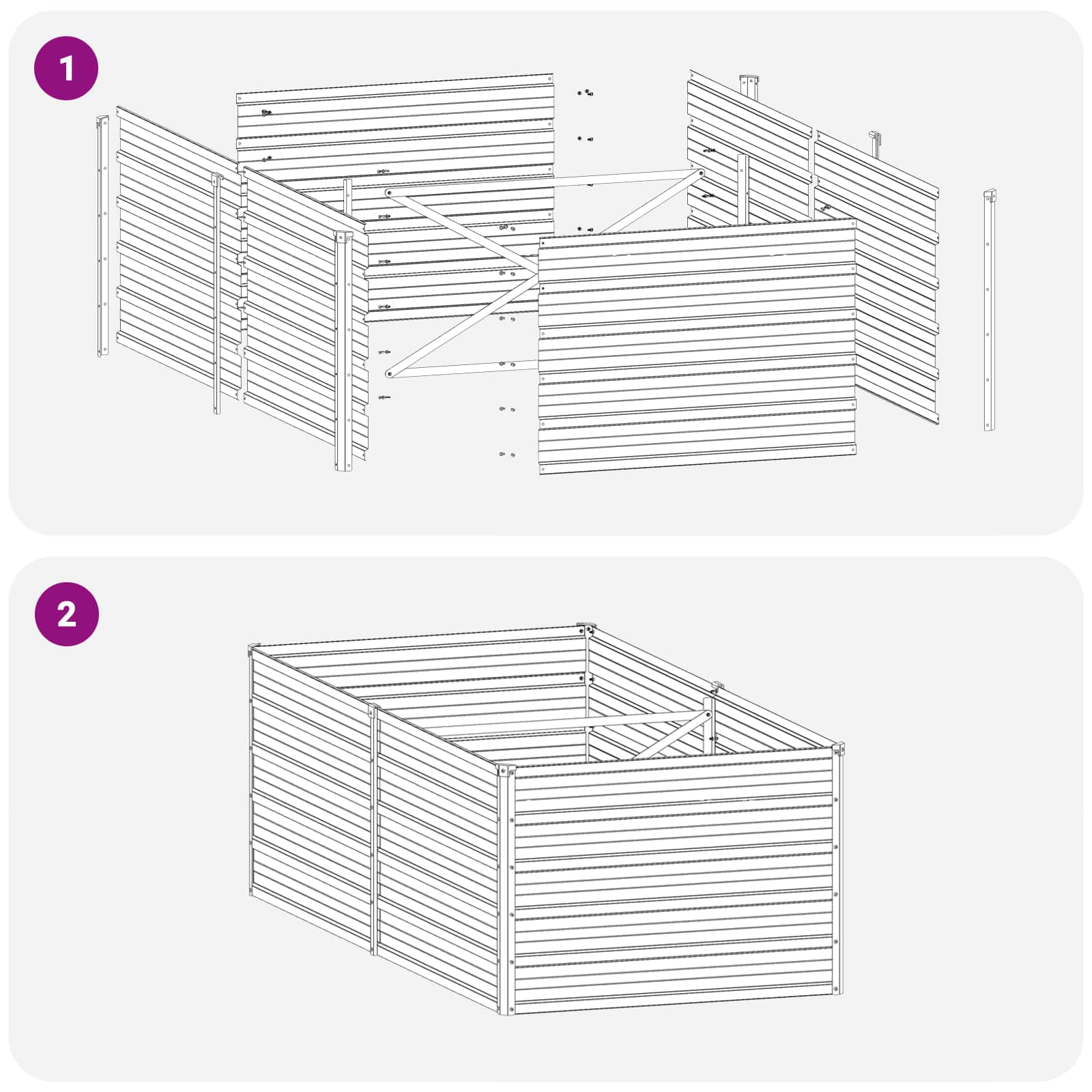 1

2