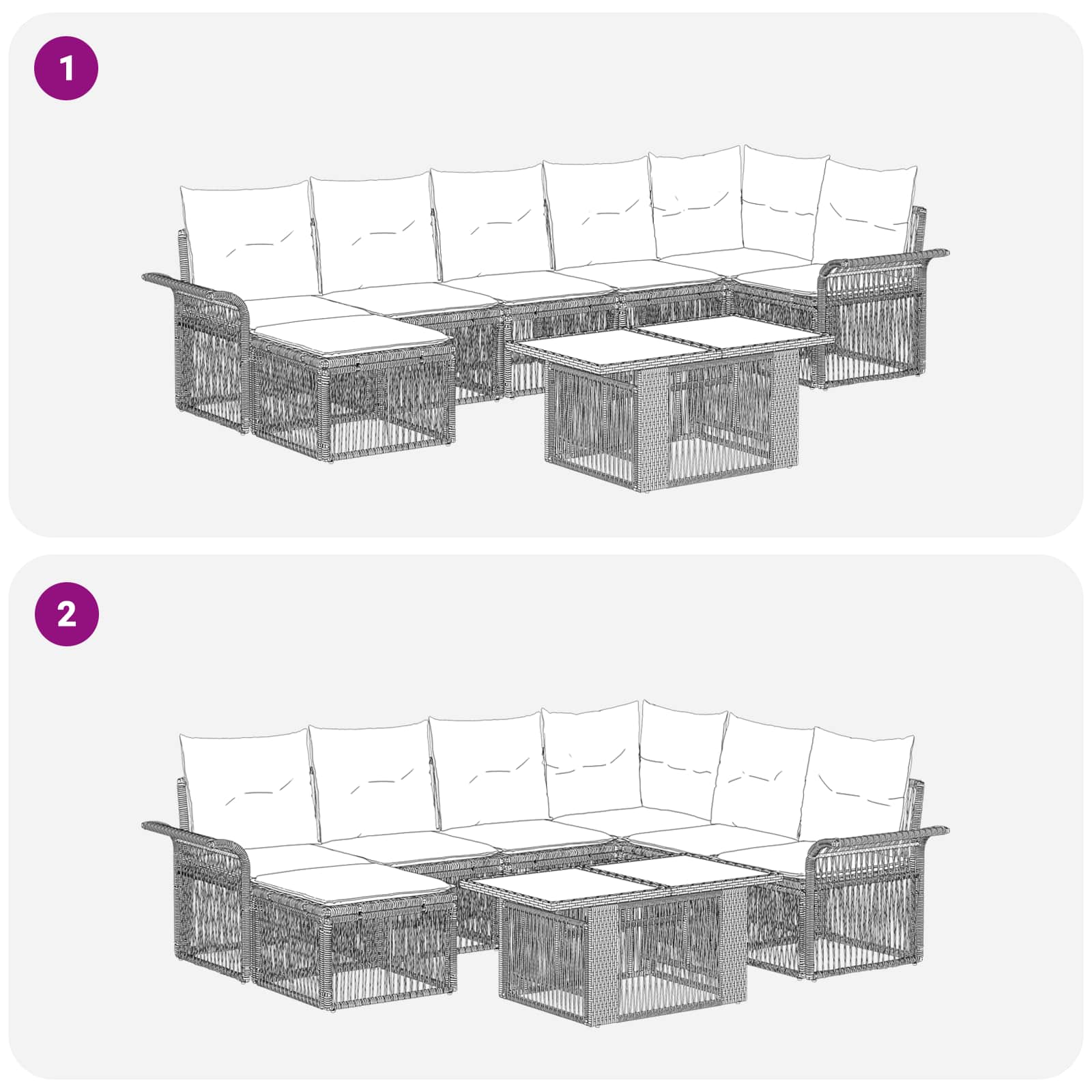 1

2