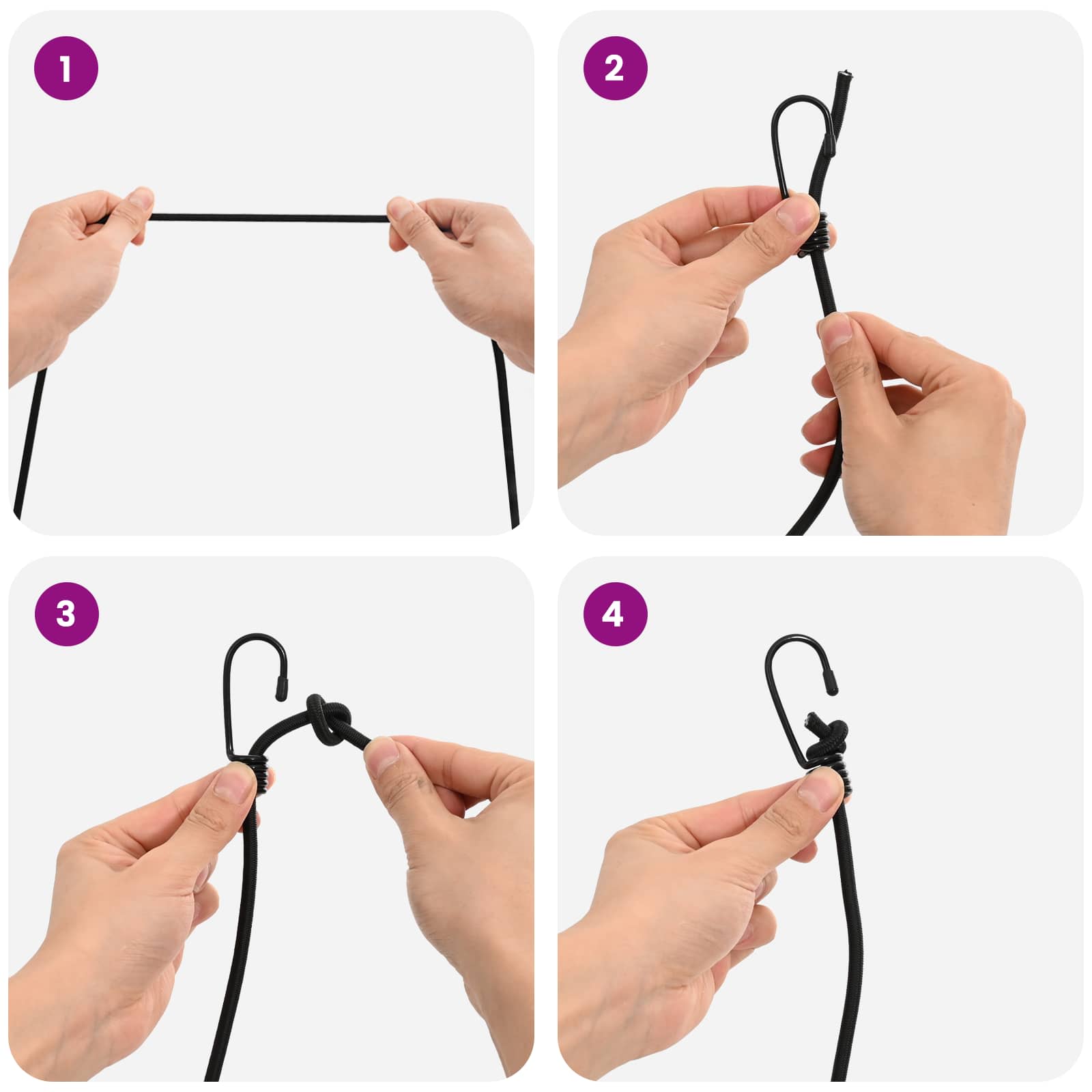 1

2

3

4