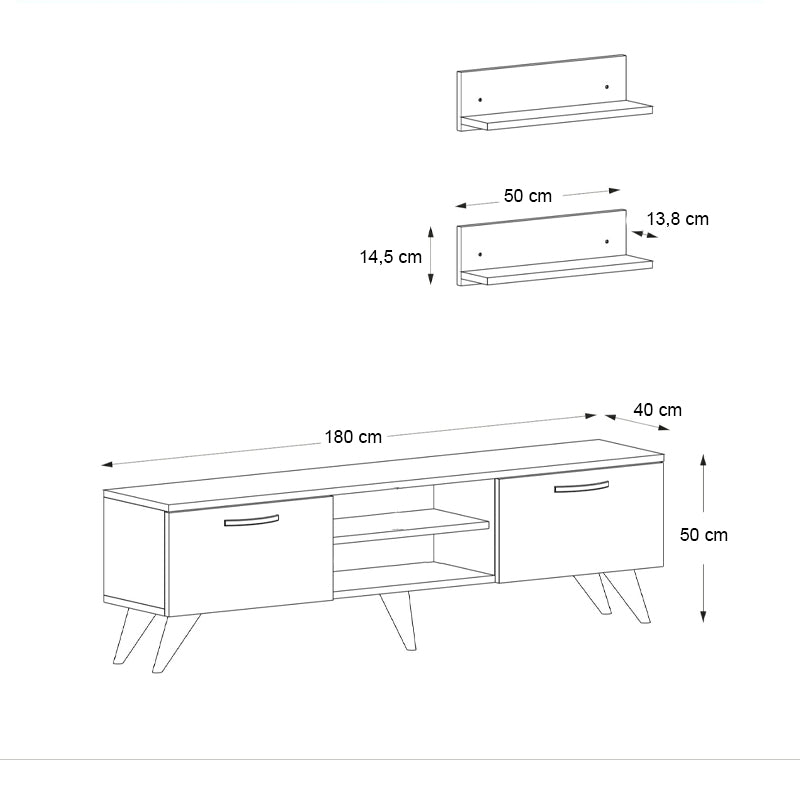 50 cm
13,8 cm
14,5 cm
180 cm
40 cm
50 cm